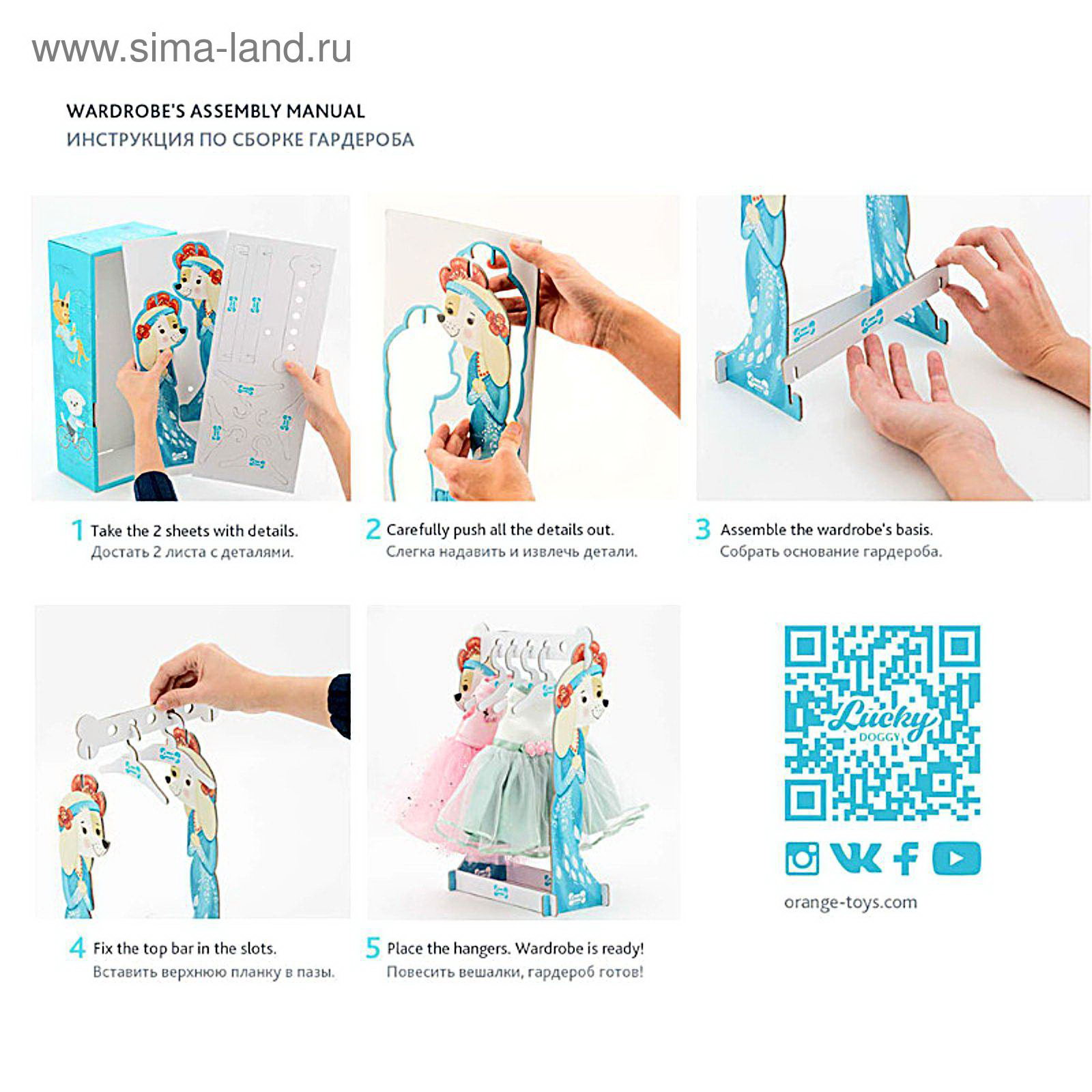 www.sima-land.ru

WARDROBE'S ASSEMBLY MANUAL
ИНСТРУКЦИЯ ПО СБОРКЕ ГАРДЕРОБА

1 Take the 2 sheets with details.
Достать 2 листа с деталями.

2 Carefully push all the details out.
Слегка надавить и извлечь детали.

3 Assemble the wardrobe's basis.
Собрать основание гардероба.

4 Fix the top bar in the slots.
Вставить верхнюю планку в пазы.

5 Place the hangers. Wardrobe is ready!
Повесить вешалки, гардероб готов!

Lucky DOGGY

orange-toys.com