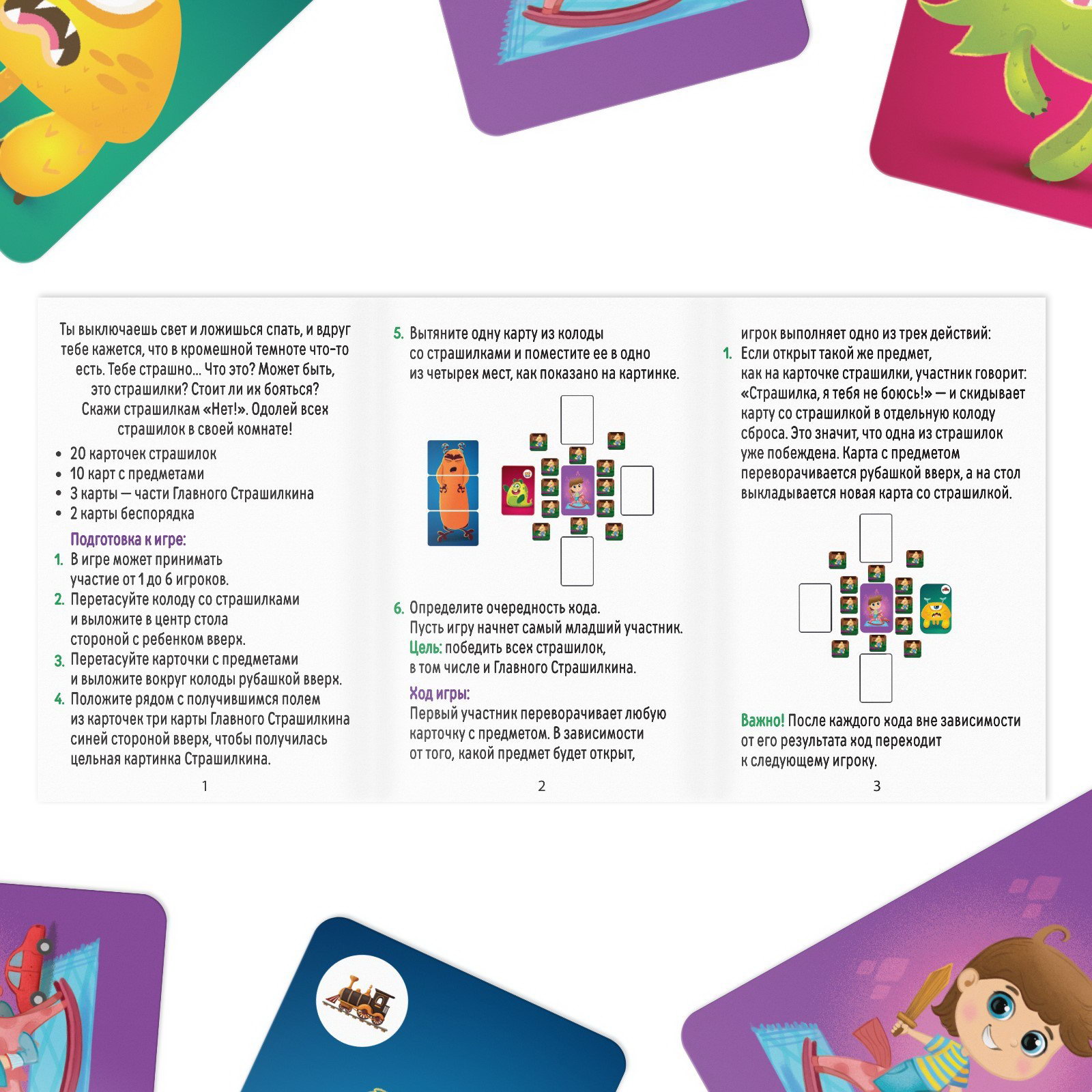 Ты выключаешь свет и ложишься спать, и вдруг тебе кажется, что в кромешной темноте что-то есть. Тебе страшно... Что это? Может быть, это страшилки? Стоит ли их бояться? Скажи страшилкам «Нет!». Одолей всех страшилок в своей комнате!

• 20 карточек страшилок
• 10 карт с предметами
• 3 карты — части Главного Страшилкина
• 2 карты беспорядка

Подготовка к игре:
1. В игре может принимать участие от 1 до 6 игроков.
2. Перетасуйте колоду со страшилками и выложите в центр стола стороной с ребенком вверх.
3. Перетасуйте карточки с предметами и выложите вокруг колоды рубашкой вверх.
4. Положите рядом с получившимся полем из карточек три карты Главного Страшилкина синей стороной вверх, чтобы получилась цельная картинка Страшилкина.

1

5. Вытяните одну карту из колоды со страшилками и поместите ее в одно из четырех мест, как показано на картинке.

6. Определите очередность хода. Пусть игру начнет самый младший участник.
Цель: победить всех страшилок, в том числе и Главного Страшилкина.

Ход игры:
Первый участник переворачивает любую карточку с предметом. В зависимости от того, какой предмет будет открыт,

2

игрок выполняет одно из трех действий:
1. Если открыт такой же предмет, как на карточке страшилки, участник говорит: «Страшилка, я тебя не боюсь!» — и скидывает карту со страшилкой в отдельную колоду сброса. Это значит, что одна из страшилок уже побеждена. Карта с предметом переворачивается рубашкой вверх, а на стол выкладывается новая карта со страшилкой.

Важно! После каждого хода вне зависимости от его результата ход переходит к следующему игроку.

3