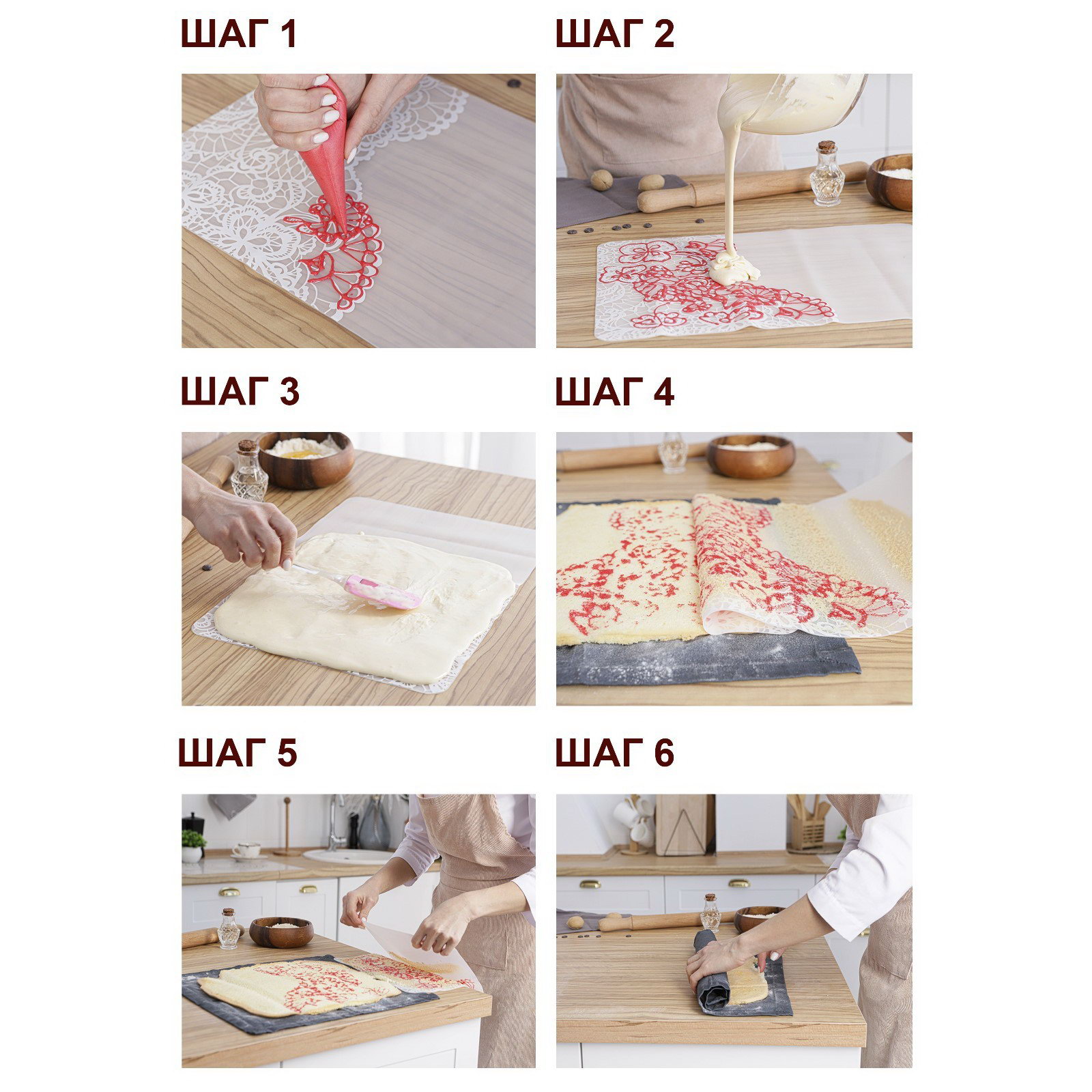 ШАГ 1

ШАГ 2

ШАГ 3

ШАГ 4

ШАГ 5

ШАГ 6