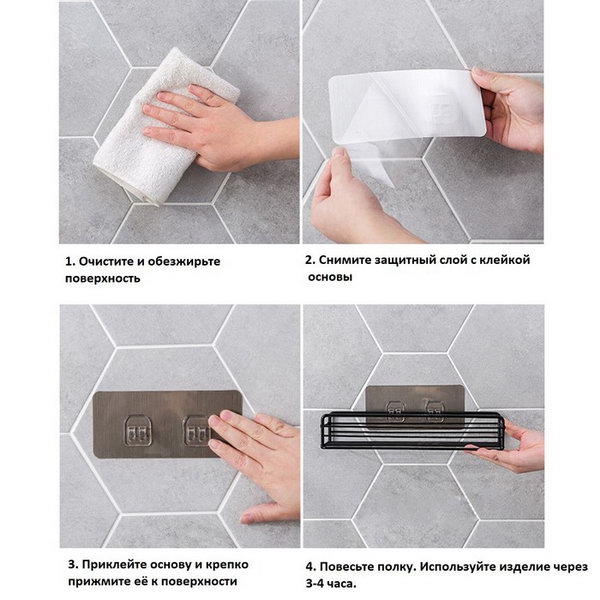 1. Очистите и обезжирьте поверхность

2. Снимите защитный слой с клейкой основы

3. Приклейте основу и крепко прижмите её к поверхности

4. Повесьте полку. Используйте изделие через 3-4 часа.