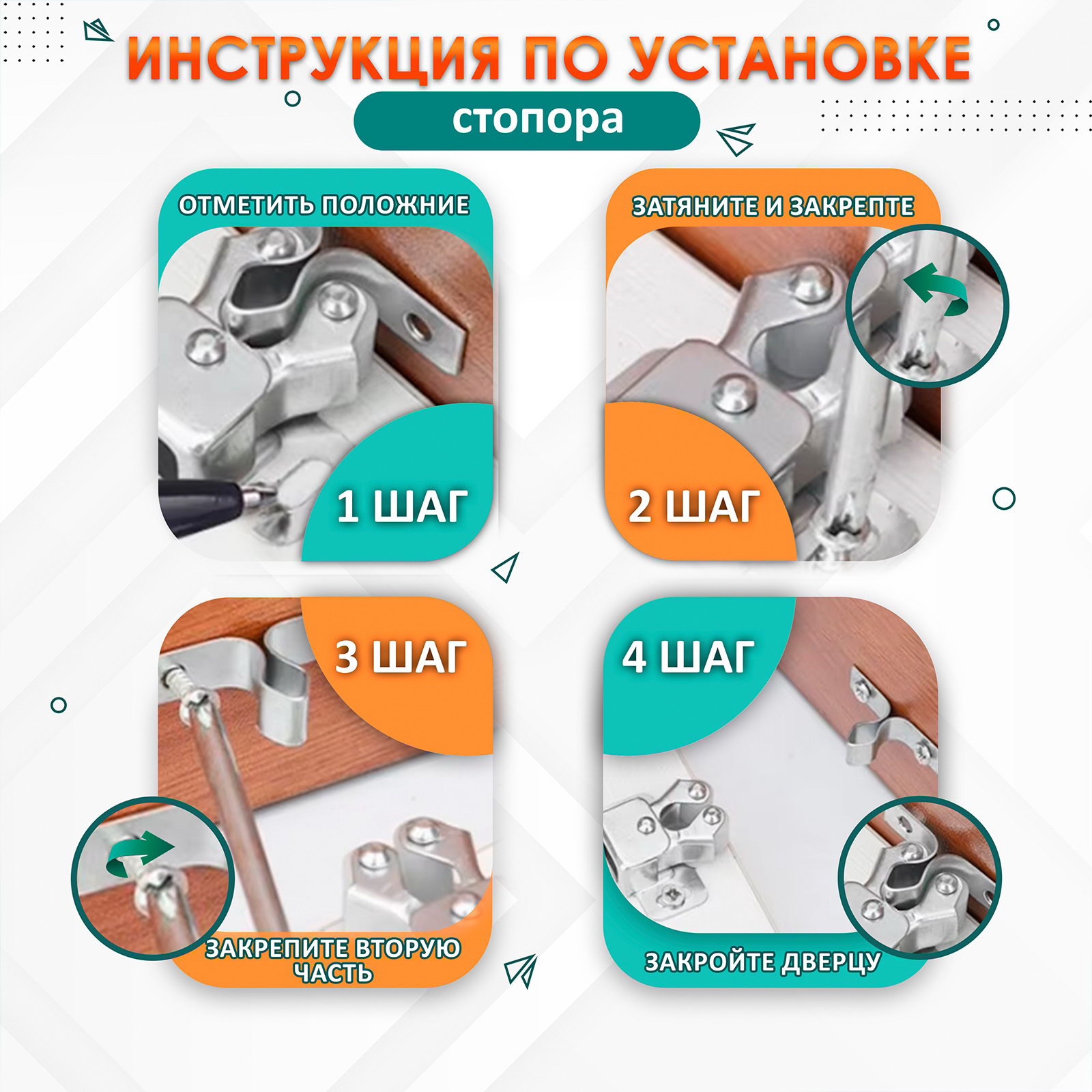 ИНСТРУКЦИЯ ПО УСТАНОВКЕ

стопора

ОТМЕТИТЬ ПОЛОЖНИЕ

1 ШАГ

ЗАТЯНИТЕ И ЗАКРЕПТЕ

2 ШАГ

3 ШАГ

ЗАКРЕПИТЕ ВТОРУЮ ЧАСТЬ

4 ШАГ

ЗАКРОЙТЕ ДВЕРЦУ