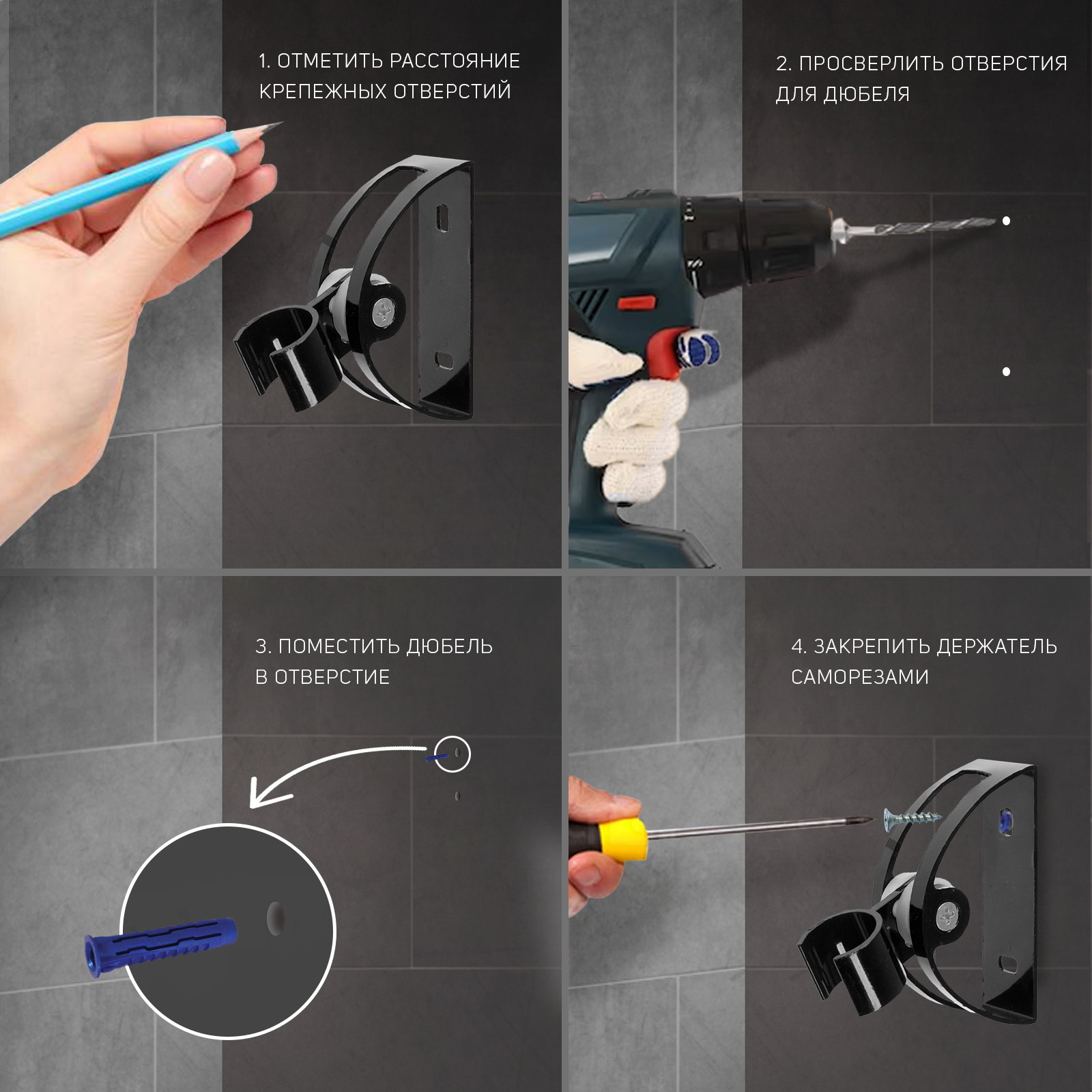 1. ОТМЕТИТЬ РАССТОЯНИЕ КРЕПЕЖНЫХ ОТВЕРСТИЙ

2. ПРОСВЕРЛИТЬ ОТВЕРСТИЯ ДЛЯ ДЮБЕЛЯ

3. ПОМЕСТИТЬ ДЮБЕЛЬ В ОТВЕРСТИЕ

4. ЗАКРЕПИТЬ ДЕРЖАТЕЛЬ САМОРЕЗАМИ