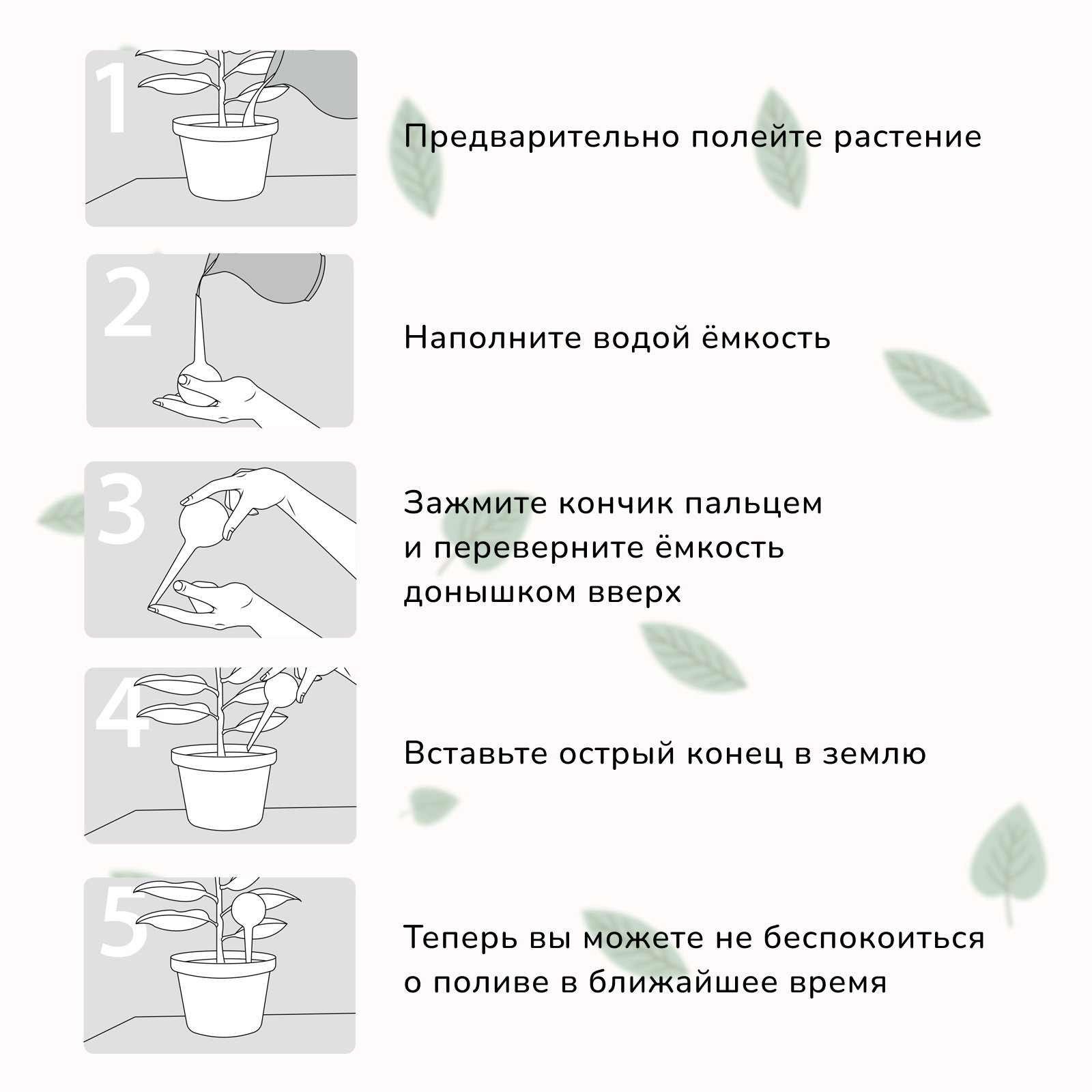 1

Предварительно полейте растение

2

Наполните водой ёмкость

3

Зажмите кончик пальцем и переверните ёмкость донышком вверх

4

Вставьте острый конец в землю

5

Теперь вы можете не беспокоиться о поливе в ближайшее время