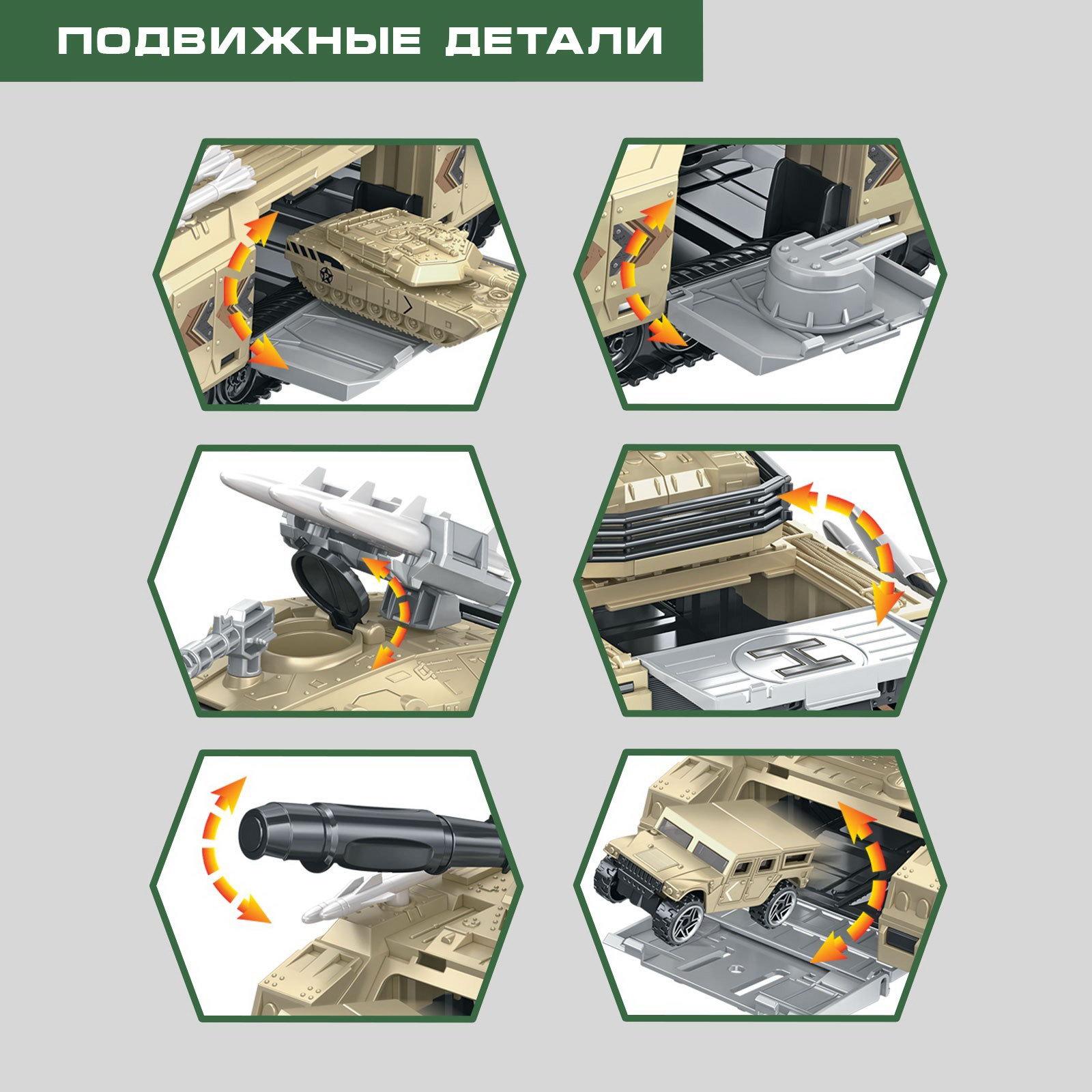 ПОДВИЖНЫЕ ДЕТАЛИ

H