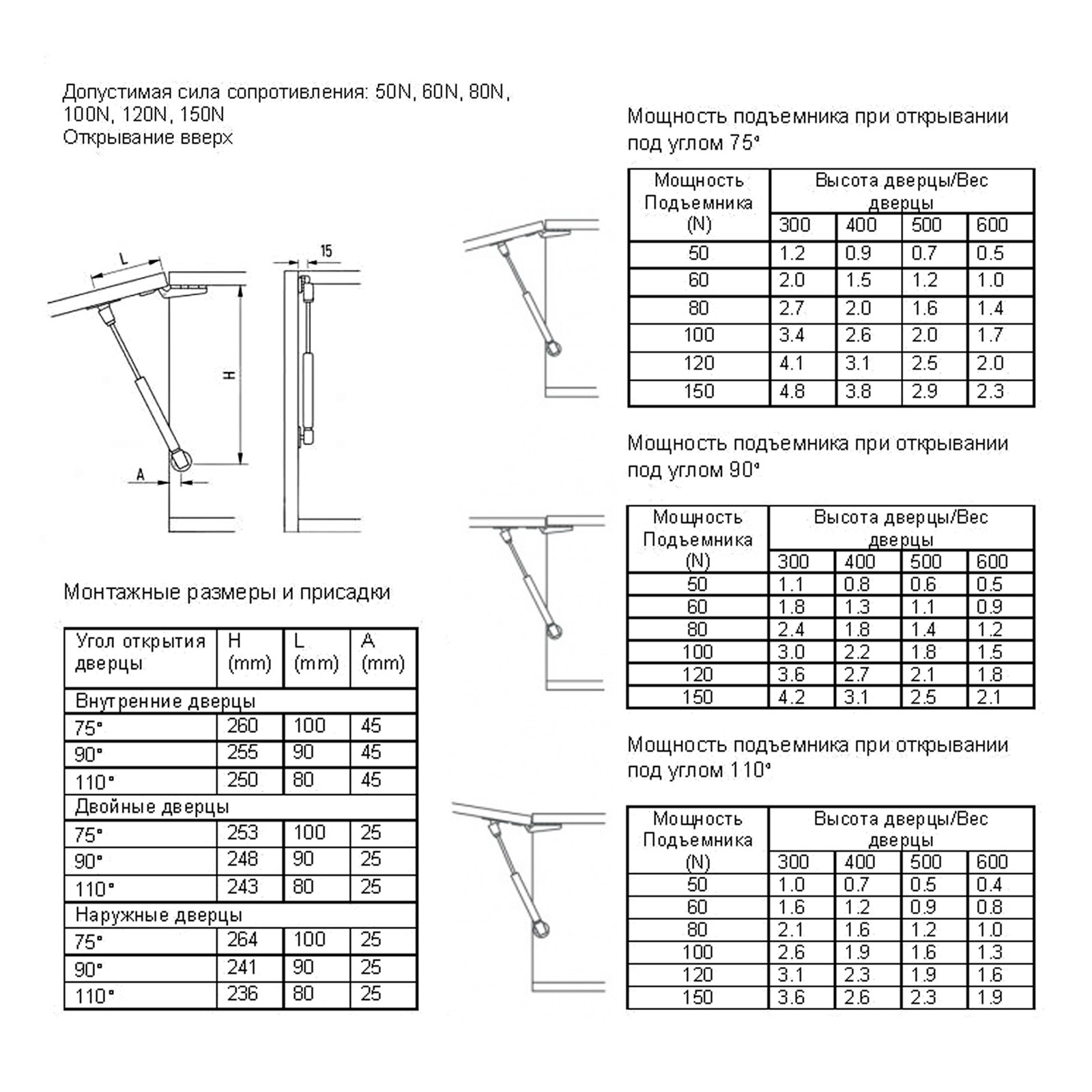 Допустимая сила сопротивления: 50N, 60N, 80N, 100N, 120N, 150N
Открывание вверх

L
15
H
A

Монтажные размеры и присадки

| Угол открытия дверцы | H (mm) | L (mm) | A (mm) |
|---|---|---|---|
| Внутренние дверцы | | | |
| 75° | 260 | 100 | 45 |
| 90° | 255 | 90 | 45 |
| 110° | 250 | 80 | 45 |
| Двойные дверцы | | | |
| 75° | 253 | 100 | 25 |
| 90° | 248 | 90 | 25 |
| 110° | 243 | 80 | 25 |
| Наружные дверцы | | | |
| 75° | 264 | 100 | 25 |
| 90° | 241 | 90 | 25 |
| 110° | 236 | 80 | 25 |

Мощность подъемника при открывании под углом 75°

| Мощность Подъемника (N) | Высота дверцы/Вес дверцы | | | |
|---|---|---|---|---|
| | 300 | 400 | 500 | 600 |
| 50 | 1.2 | 0.9 | 0.7 | 0.5 |
| 60 | 2.0 | 1.5 | 1.2 | 1.0 |
| 80 | 2.7 | 2.0 | 1.6 | 1.4 |
| 100 | 3.4 | 2.6 | 2.0 | 1.7 |
| 120 | 4.1 | 3.1 | 2.5 | 2.0 |
| 150 | 4.8 | 3.8 | 2.9 | 2.3 |

Мощность подъемника при открывании под углом 90°

| Мощность Подъемника (N) | Высота дверцы/Вес дверцы | | | |
|---|---|---|---|---|
| | 300 | 400 | 500 | 600 |
| 50 | 1.1 | 0.8 | 0.6 | 0.5 |
| 60 | 1.8 | 1.3 | 1.1 | 0.9 |
| 80 | 2.4 | 1.8 | 1.4 | 1.2 |
| 100 | 3.0 | 2.2 | 1.8 | 1.5 |
| 120 | 3.6 | 2.7 | 2.1 | 1.8 |
| 150 | 4.2 | 3.1 | 2.5 | 2.1 |

Мощность подъемника при открывании под углом 110°

| Мощность Подъемника (N) | Высота дверцы/Вес дверцы | | | |
|---|---|---|---|---|
| | 300 | 400 | 500 | 600 |
| 50 | 1.0 | 0.7 | 0.5 | 0.4 |
| 60 | 1.6 | 1.2 | 0.9 | 0.8 |
| 80 | 2.1 | 1.6 | 1.2 | 1.0 |
| 100 | 2.6 | 1.9 | 1.6 | 1.3 |
| 120 | 3.1 | 2.3 | 1.9 | 1.6 |
| 150 | 3.6 | 2.6 | 2.3 | 1.9 |