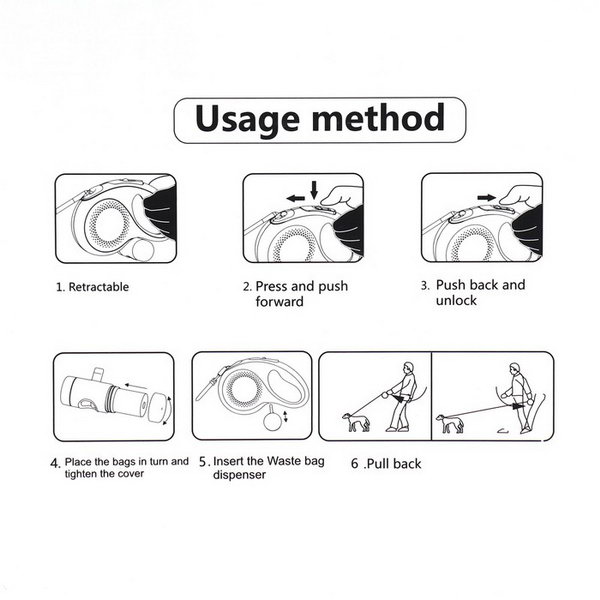 Usage method

1. Retractable

2. Press and push forward

3. Push back and unlock

4. Place the bags in turn and tighten the cover

5. Insert the Waste bag dispenser

6 .Pull back