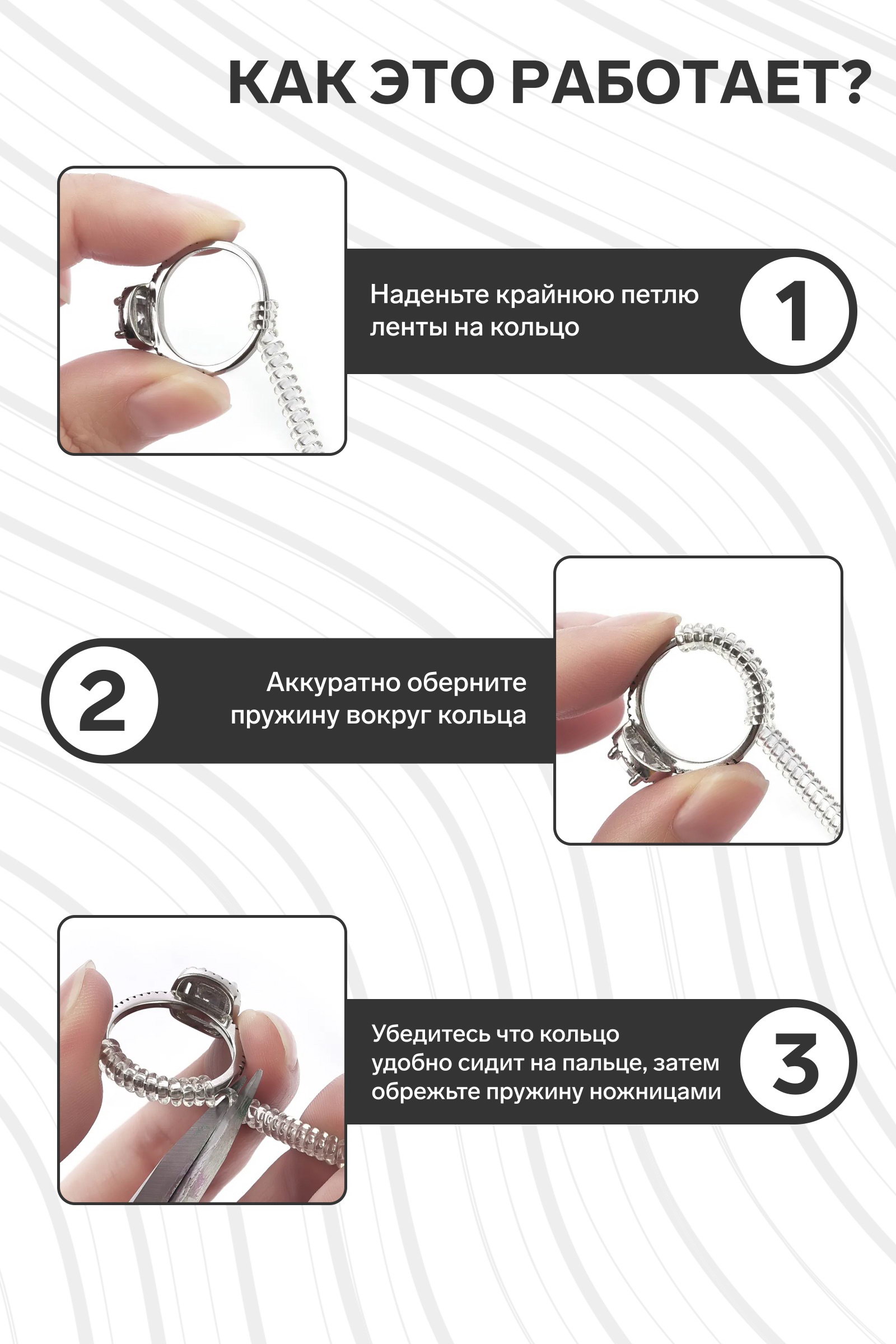 КАК ЭТО РАБОТАЕТ?

Наденьте крайнюю петлю ленты на кольцо

1

2

Аккуратно оберните пружину вокруг кольца

Убедитесь что кольцо удобно сидит на пальце, затем обрежьте пружину ножницами

3