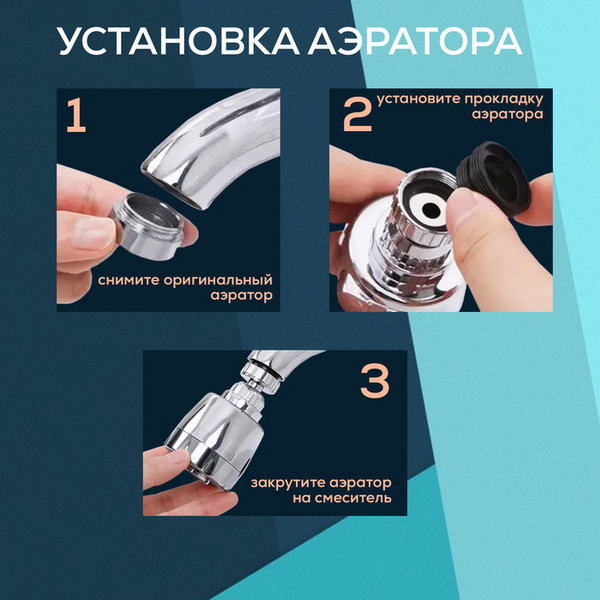 УСТАНОВКА АЭРАТОРА

1

снимите оригинальный аэратор

2

установите прокладку аэратора

3

закрутите аэратор на смеситель