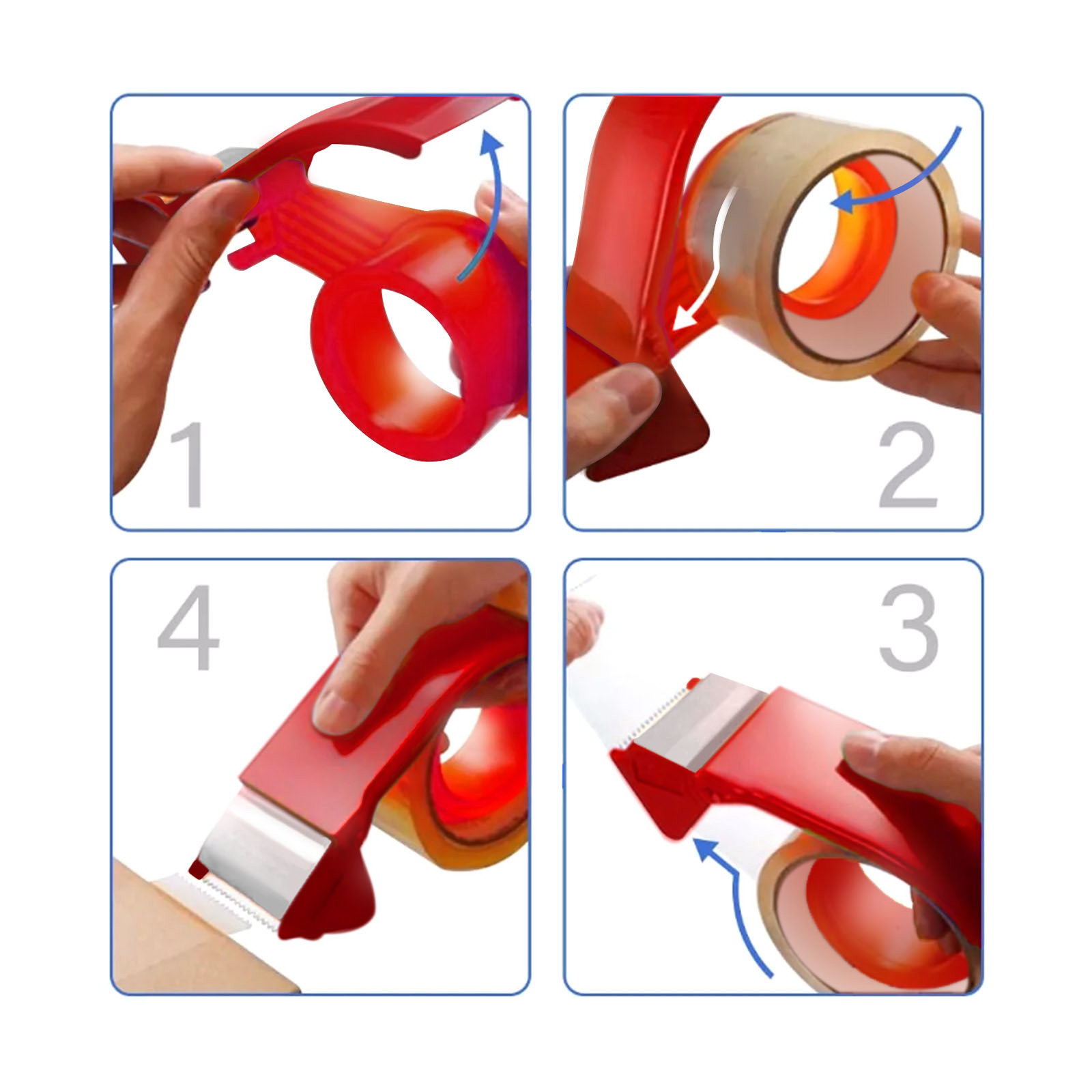 1

2

4

3