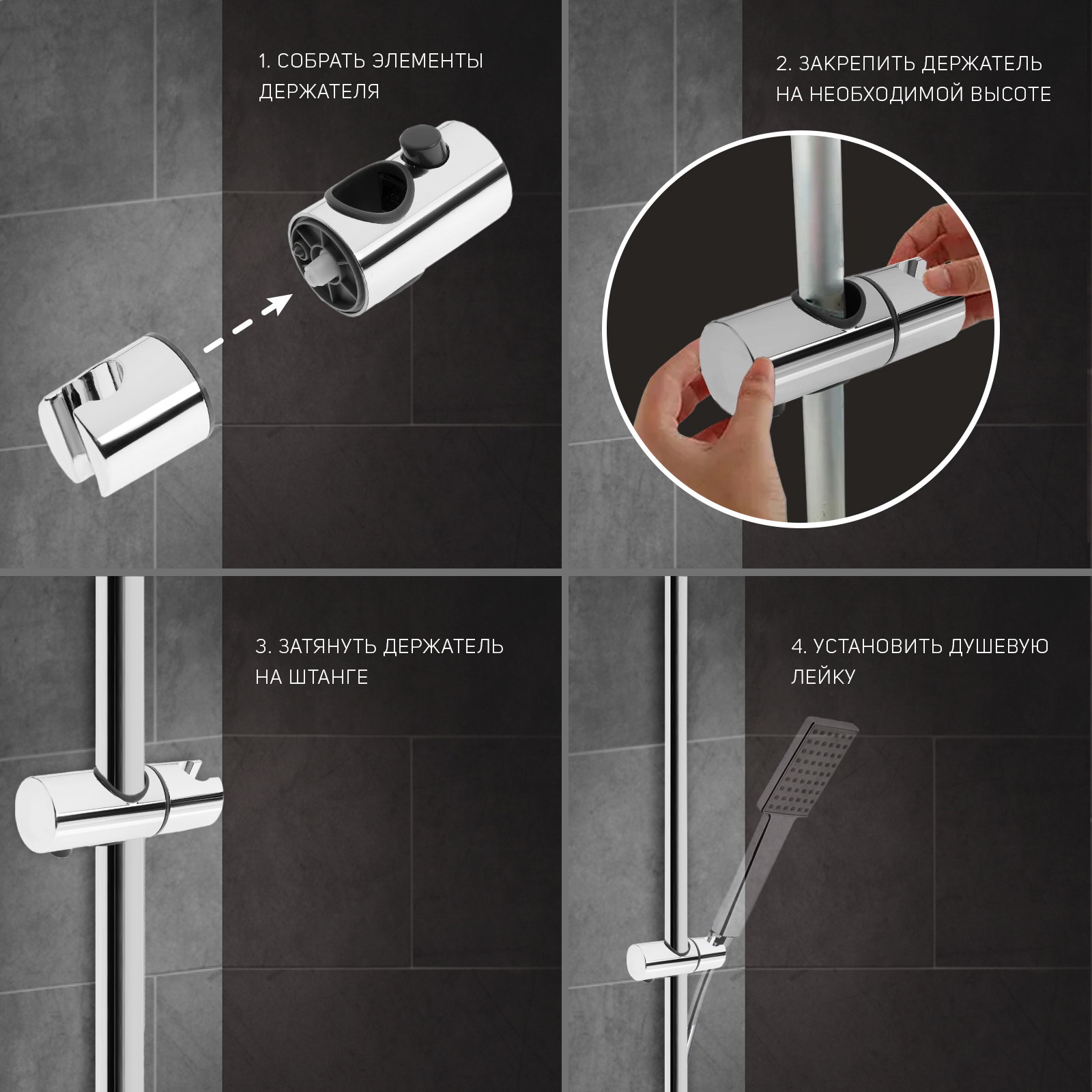 1. СОБРАТЬ ЭЛЕМЕНТЫ ДЕРЖАТЕЛЯ

2. ЗАКРЕПИТЬ ДЕРЖАТЕЛЬ НА НЕОБХОДИМОЙ ВЫСОТЕ

3. ЗАТЯНУТЬ ДЕРЖАТЕЛЬ НА ШТАНГЕ

4. УСТАНОВИТЬ ДУШЕВУЮ ЛЕЙКУ