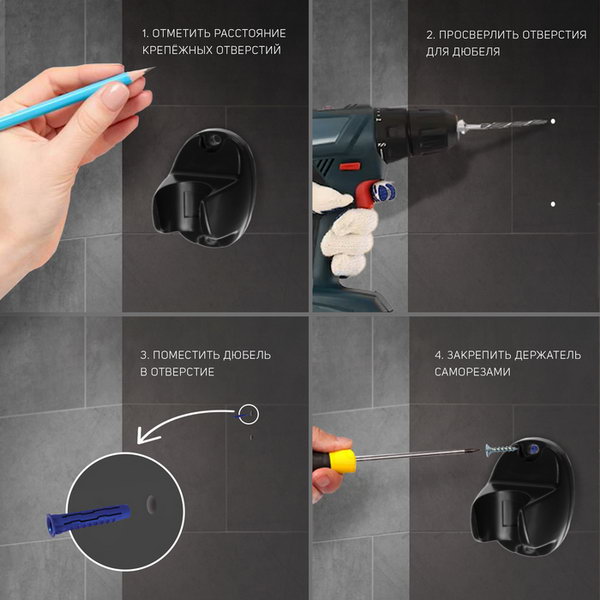 1. ОТМЕТИТЬ РАССТОЯНИЕ КРЕПЁЖНЫХ ОТВЕРСТИЙ

2. ПРОСВЕРЛИТЬ ОТВЕРСТИЯ ДЛЯ ДЮБЕЛЯ

3. ПОМЕСТИТЬ ДЮБЕЛЬ В ОТВЕРСТИЕ

4. ЗАКРЕПИТЬ ДЕРЖАТЕЛЬ САМОРЕЗАМИ