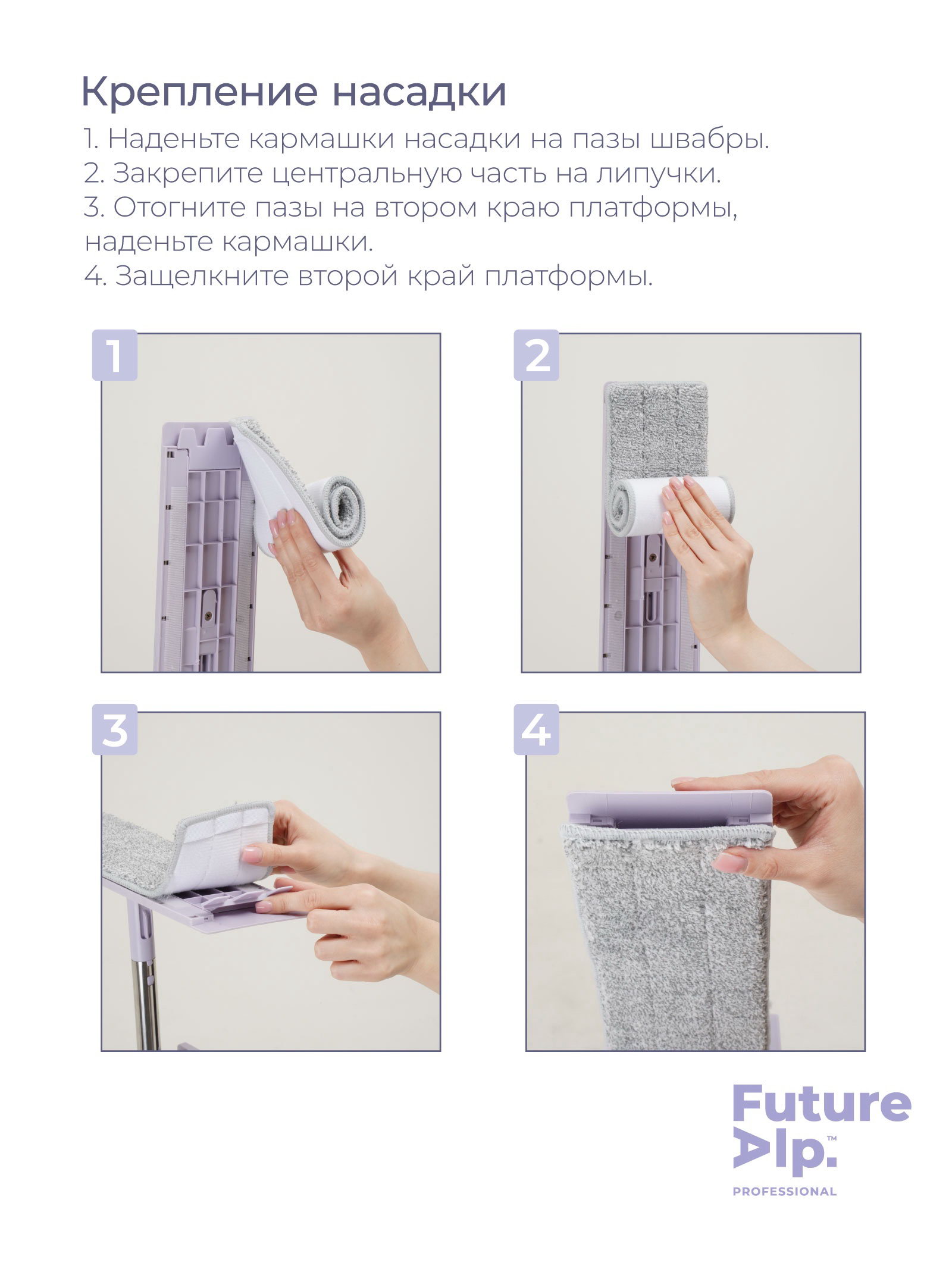 Крепление насадки

1. Наденьте кармашки насадки на пазы швабры.
2. Закрепите центральную часть на липучки.
3. Отогните пазы на втором краю платформы, наденьте кармашки.
4. Защелкните второй край платформы.

1

2

3

4

Future Alp.™
PROFESSIONAL