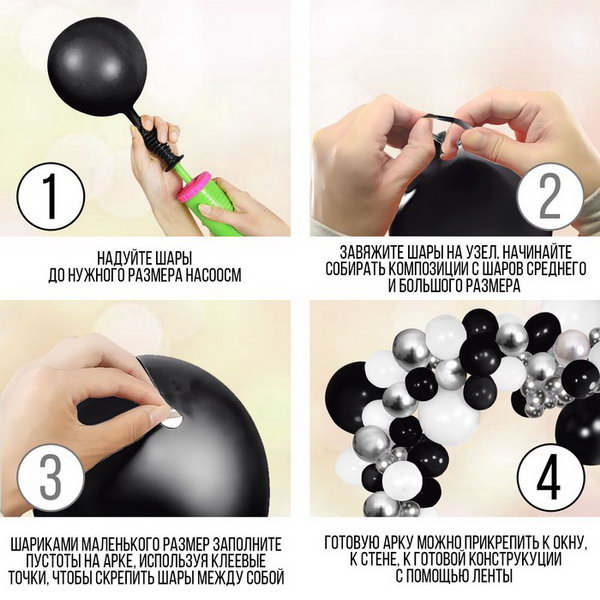 1

НАДУЙТЕ ШАРЫ ДО НУЖНОГО РАЗМЕРА НАСООСМ

2

ЗАВЯЖИТЕ ШАРЫ НА УЗЕЛ. НАЧИНАЙТЕ СОБИРАТЬ КОМПОЗИЦИИ С ШАРОВ СРЕДНЕГО И БОЛЬШОГО РАЗМЕРА

3

ШАРИКАМИ МАЛЕНЬКОГО РАЗМЕР ЗАПОЛНИТЕ ПУСТОТЫ НА АРКЕ, ИСПОЛЬЗУЯ КЛЕЕВЫЕ ТОЧКИ, ЧТОБЫ СКРЕПИТЬ ШАРЫ МЕЖДУ СОБОЙ

4

ГОТОВУЮ АРКУ МОЖНО ПРИКРЕПИТЬ К ОКНУ, К СТЕНЕ, К ГОТОВОЙ КОНСТРУКУЦИИ С ПОМОЩЬЮ ЛЕНТЫ