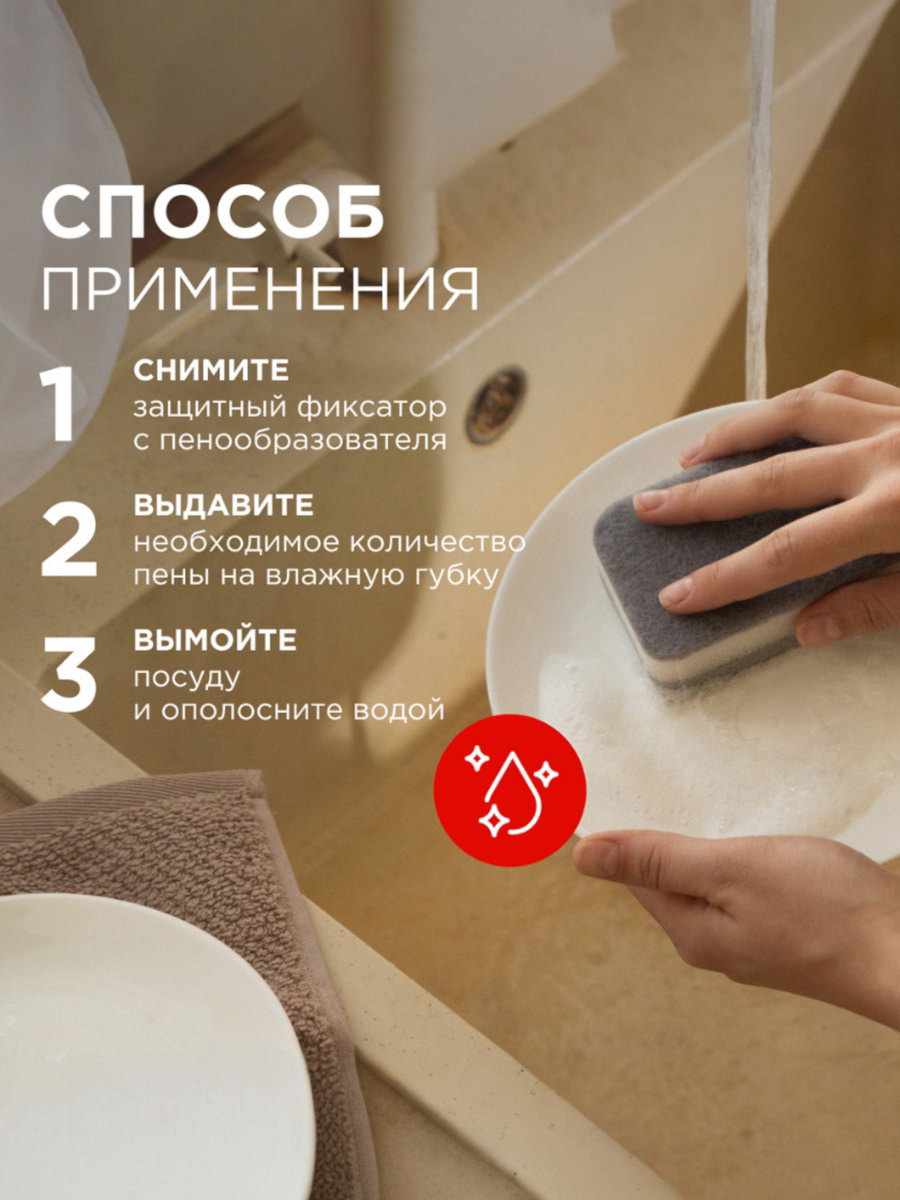 СПОСОБ
ПРИМЕНЕНИЯ

1 СНИМИТЕ
защитный фиксатор с пенообразователя

2 ВЫДАВИТЕ
необходимое количество пены на влажную губку

3 ВЫМОЙТЕ
посуду и ополосните водой