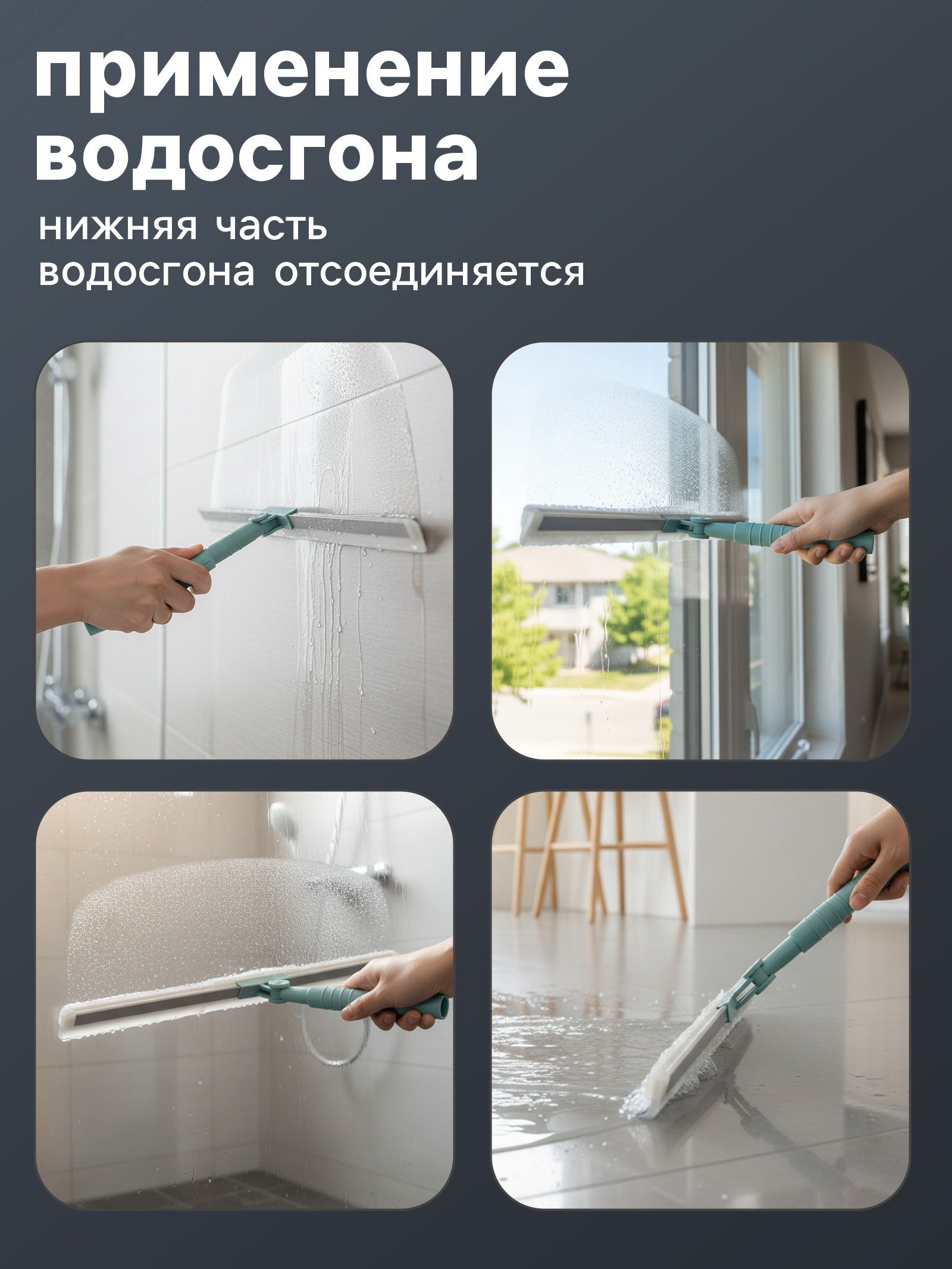 применение водосгона

нижняя часть водосгона отсоединяется