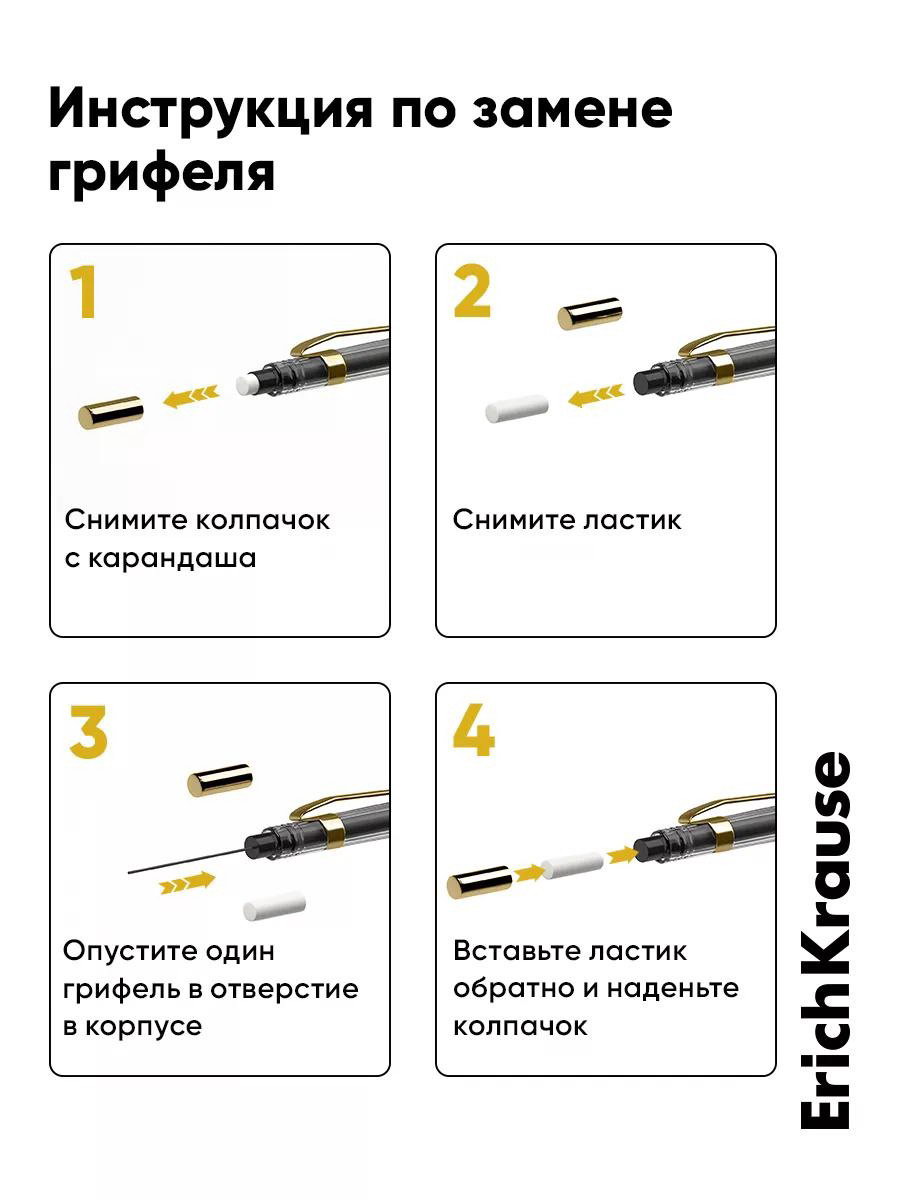 Инструкция по замене грифеля

1

Снимите колпачок с карандаша

2

Снимите ластик

3

Опустите один грифель в отверстие в корпусе

4

Вставьте ластик обратно и наденьте колпачок

ErichKrause